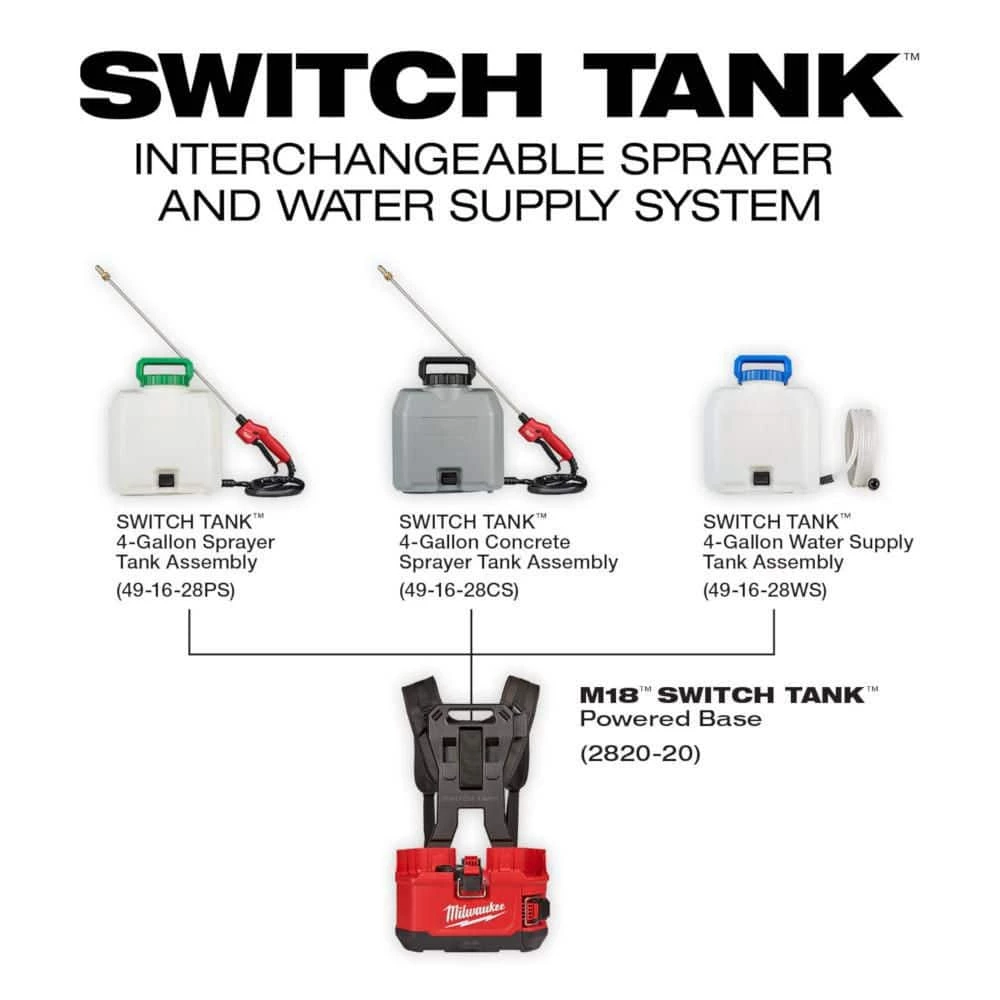 SWITCH TANK™

INTERCHANGEABLE SPRAYER AND WATER SUPPLY SYSTEM

SWITCH TANK™
4-Gallon Sprayer Tank Assembly
(49-16-28PS)

SWITCH TANK™
4-Gallon Concrete Sprayer Tank Assembly
(49-16-28CS)

SWITCH TANK™
4-Gallon Water Supply Tank Assembly
(49-16-28WS)

M18™ SWITCH TANK™
Powered Base
(2820-20)

Milwaukee